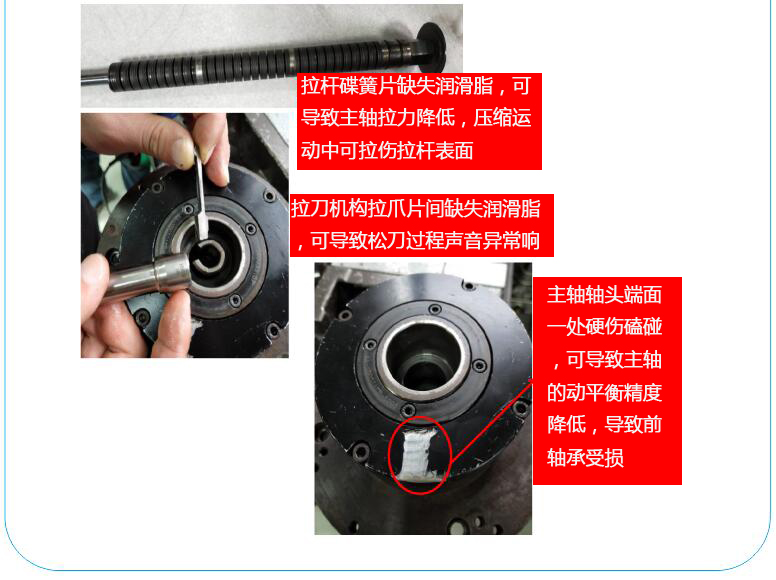 拉杆碟簧片缺失润滑脂，可导致主轴拉力降低，压缩运动中可拉伤拉杆表面

拉刀机构拉爪片间缺失润滑脂，可导致松刀过程声音异常响

主轴轴头端面一处硬伤磕碰，可导致主轴的动平衡精度降低，导致前轴承受损