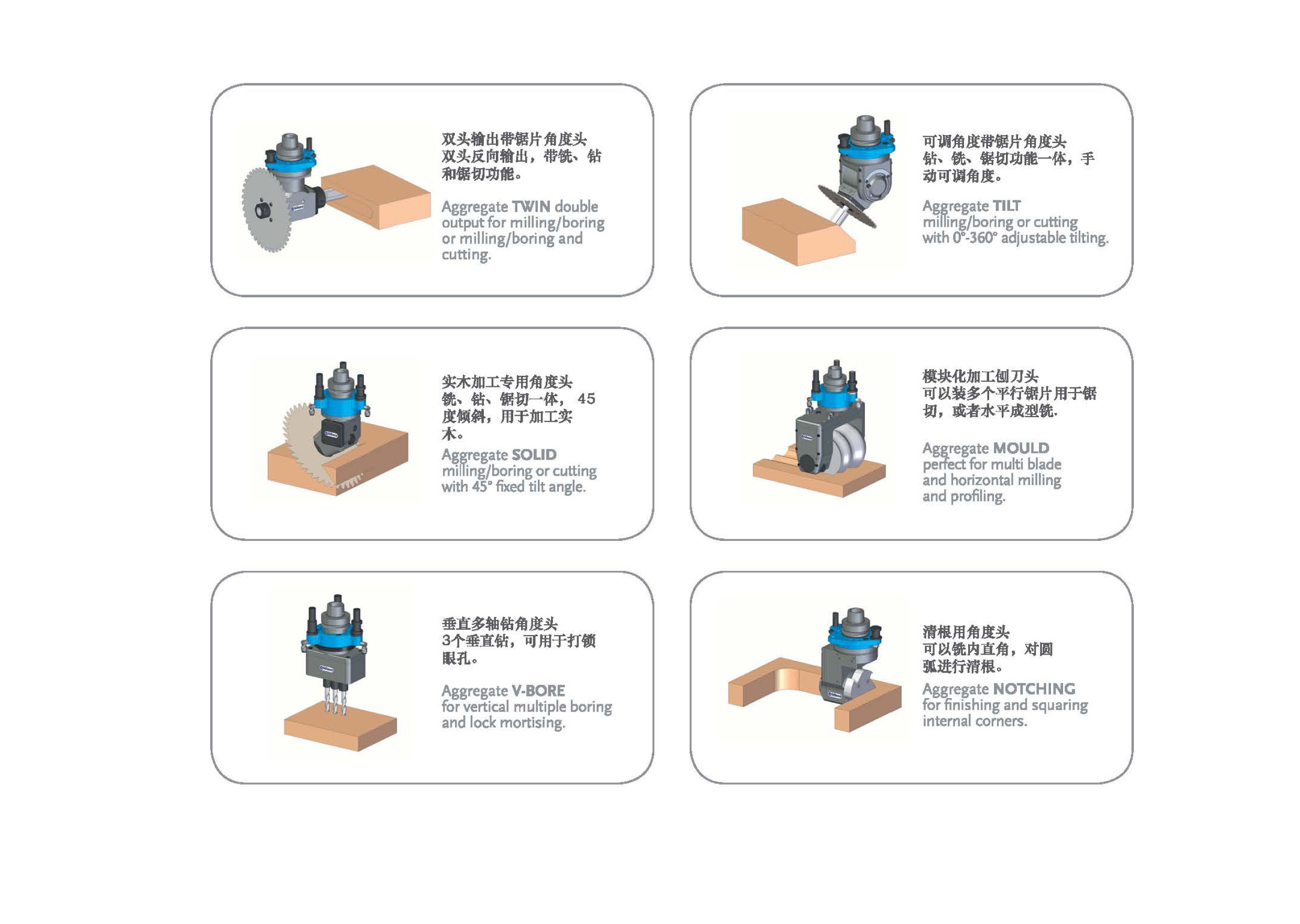 双头输出带锯片角度头
双头反向输出，带铣、钻和锯切功能。

Aggregate TWIN double output for milling/boring or milling/boring and cutting.

可调角度带锯片角度头
钻、铣、锯切功能一体，手动可调角度。

Aggregate TILT milling/boring or cutting with 0°-360° adjustable tilting.

实木加工专用角度头
铣、钻、锯切一体， 45度倾斜，用于加工实木。

Aggregate SOLID milling/boring or cutting with 45° fixed tilt angle.

模块化加工刨刀头
可以装多个平行锯片用于锯切，或者水平成型铣.

Aggregate MOULD perfect for multi blade and horizontal milling and profiling.

垂直多轴钻角度头
3个垂直钻，可用于打锁眼孔。

Aggregate V-BORE for vertical multiple boring and lock mortising.

清根用角度头
可以铣内直角，对圆弧进行清根。

Aggregate NOTCHING for finishing and squaring internal corners.